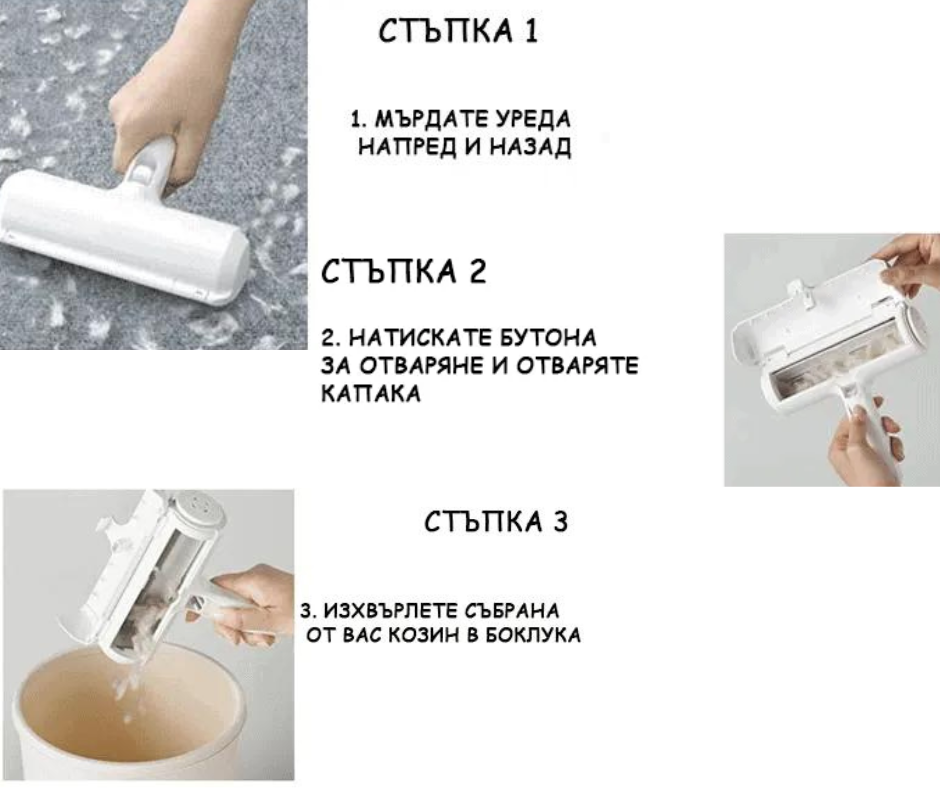 СТЪПКА 1

1. МЪРДАТЕ УРЕДА НАПРЕД И НАЗАД

СТЪПКА 2

2. НАТИСКАТЕ БУТОНА ЗА ОТВАРЯНЕ И ОТВАРЯТЕ КАПАКА

СТЪПКА 3

3. ИЗХВЪРЛЕТЕ СЪБРАНА ОТ ВАС КОЗИН В БОКЛУКА